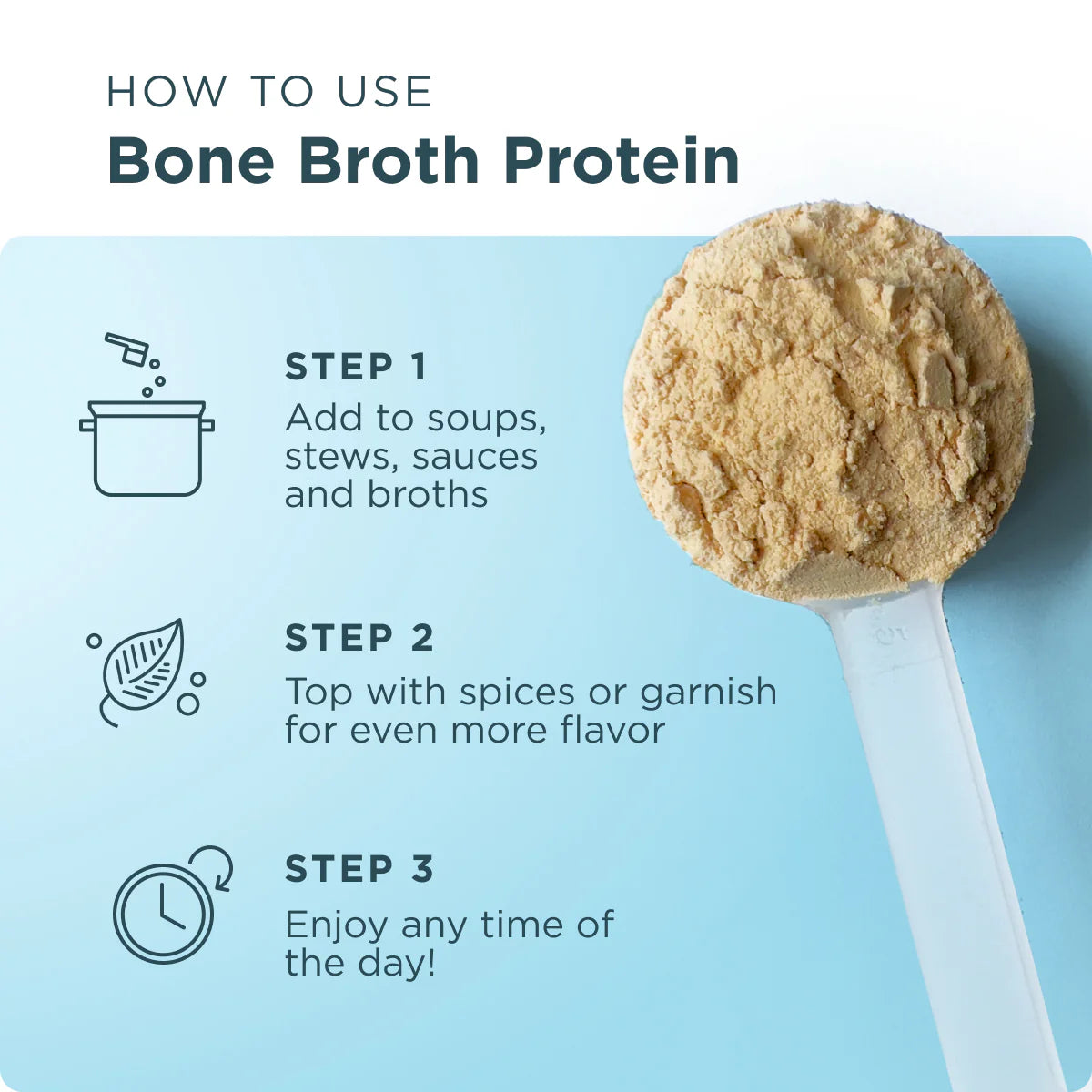 HOW TO USE
Bone Broth Protein

STEP 1
Add to soups, stews, sauces and broths

STEP 2
Top with spices or garnish for even more flavor

STEP 3
Enjoy any time of the day!