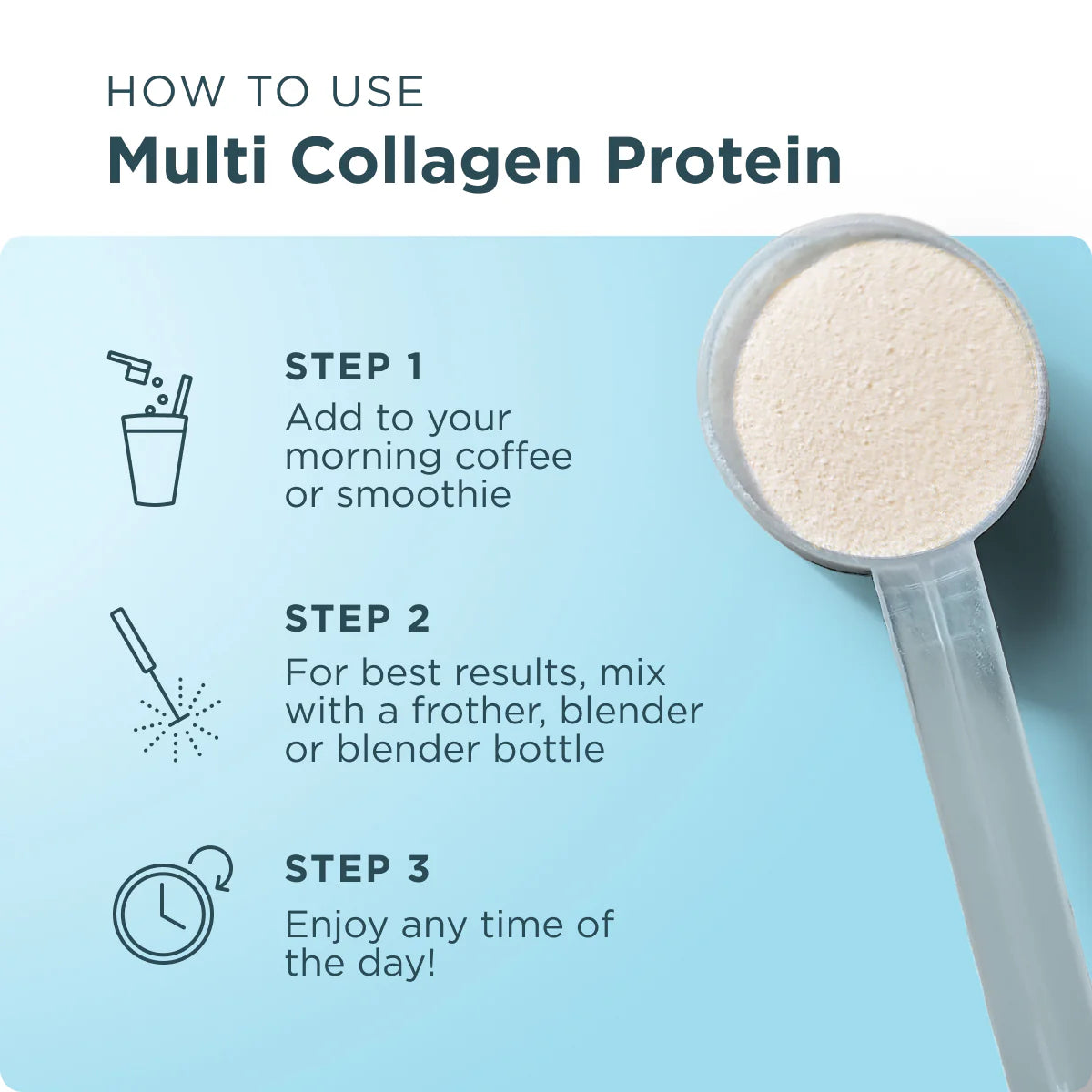 HOW TO USE
Multi Collagen Protein

STEP 1
Add to your morning coffee or smoothie

STEP 2
For best results, mix with a frother, blender or blender bottle

STEP 3
Enjoy any time of the day!